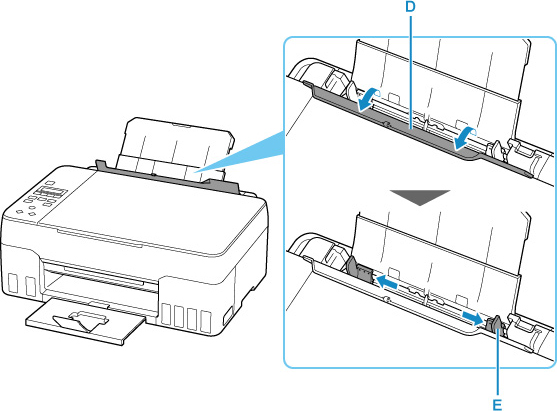 D

E